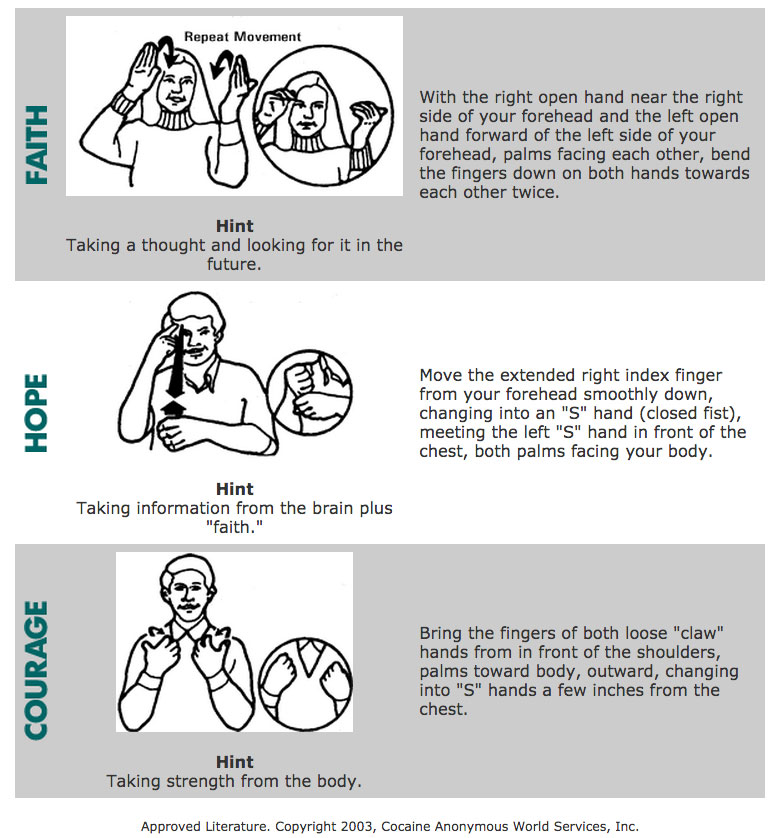 FAITH

Repeat Movement

Hint
Taking a thought and looking for it in the future.

With the right open hand near the right side of your forehead and the left open hand forward of the left side of your forehead, palms facing each other, bend the fingers down on both hands towards each other twice.

HOPE

Hint
Taking information from the brain plus "faith."

Move the extended right index finger from your forehead smoothly down, changing into an "S" hand (closed fist), meeting the left "S" hand in front of the chest, both palms facing your body.

COURAGE

Hint
Taking strength from the body.

Bring the fingers of both loose "claw" hands from in front of the shoulders, palms toward body, outward, changing into "S" hands a few inches from the chest.

Approved Literature. Copyright 2003, Cocaine Anonymous World Services, Inc.